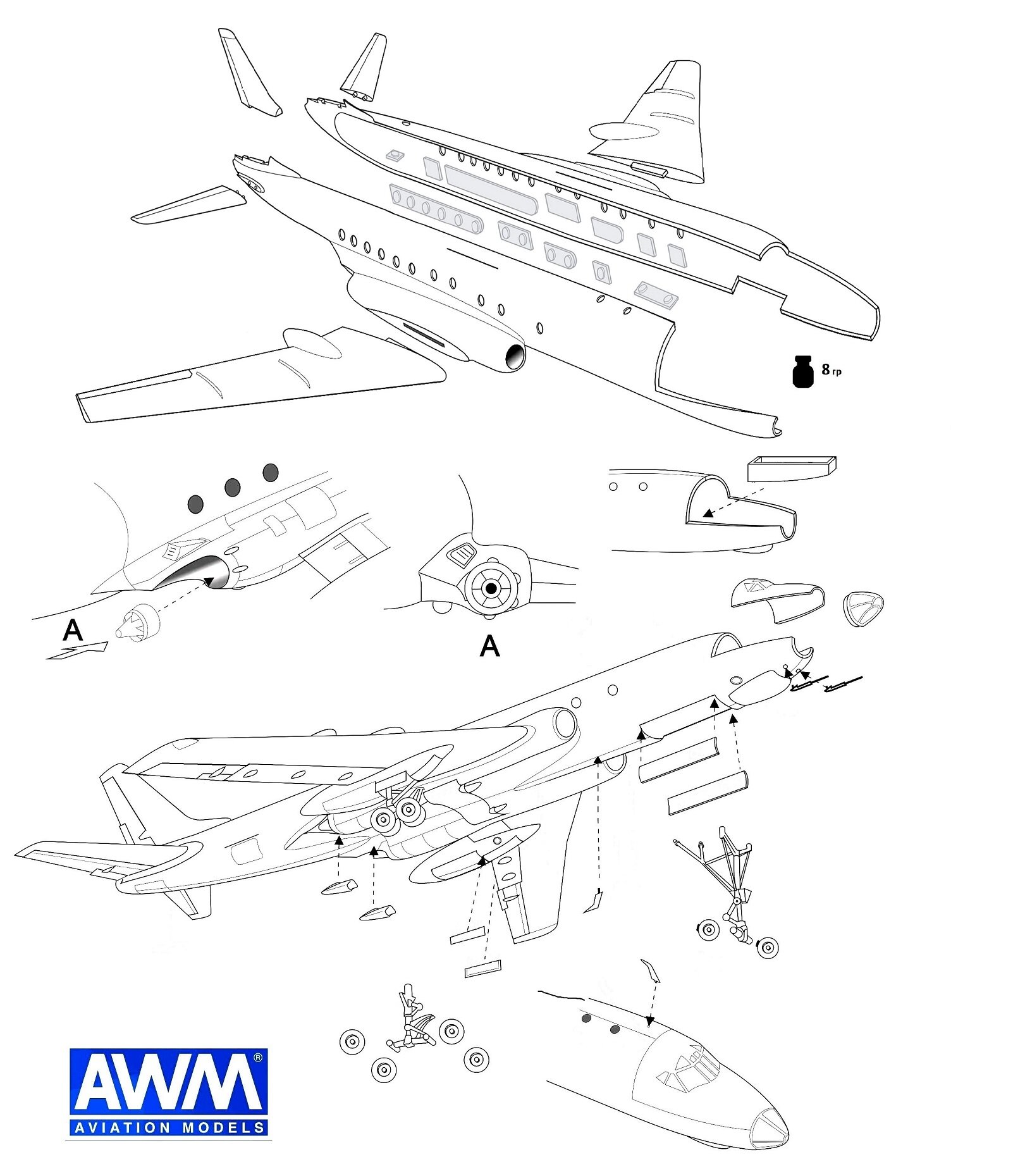 8 гр

A

A

AWM®
AVIATION MODELS