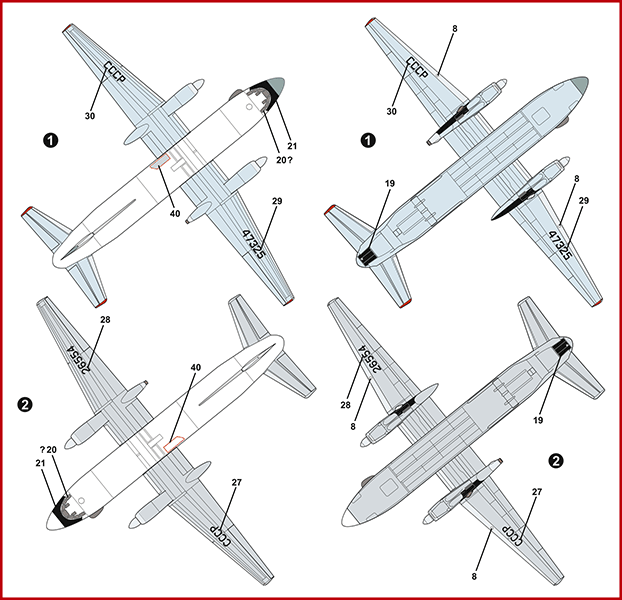 CCCP
30
1
21
20 ?
40
29
47325

8
CCCP
30
1
19
8
29
47325

28
26554
2
40
? 20
21
27
CCCP

26554
28
8
19
2
27
CCCP
8